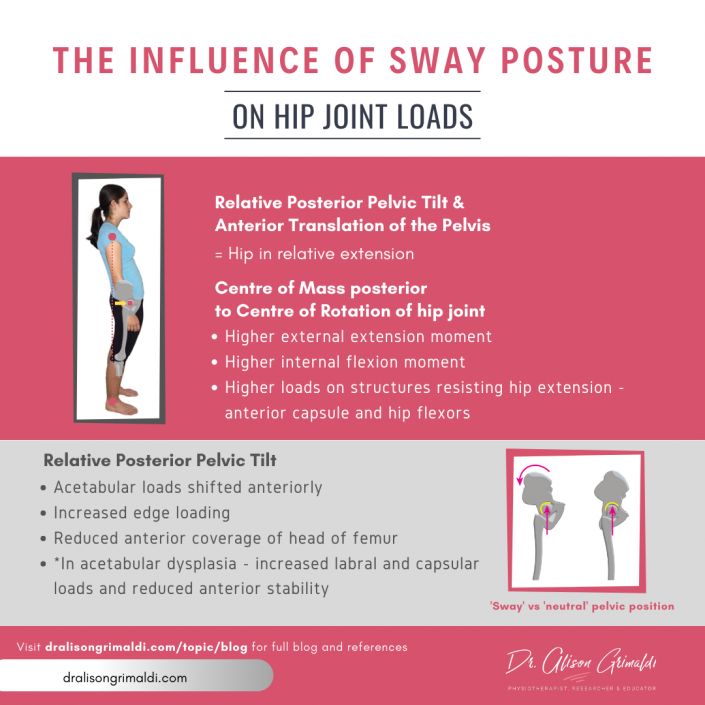 THE INFLUENCE OF SWAY POSTURE

ON HIP JOINT LOADS

Relative Posterior Pelvic Tilt & Anterior Translation of the Pelvis

= Hip in relative extension

Centre of Mass posterior to Centre of Rotation of hip joint

• Higher external extension moment
• Higher internal flexion moment
• Higher loads on structures resisting hip extension - anterior capsule and hip flexors

Relative Posterior Pelvic Tilt

• Acetabular loads shifted anteriorly
• Increased edge loading
• Reduced anterior coverage of head of femur
• *In acetabular dysplasia - increased labral and capsular loads and reduced anterior stability

'Sway' vs 'neutral' pelvic position

Visit dralisongrimaldi.com/topic/blog for full blog and references

dralisongrimaldi.com

Dr. Alison Grimaldi
PHYSIOTHERAPIST, RESEARCHER & EDUCATOR